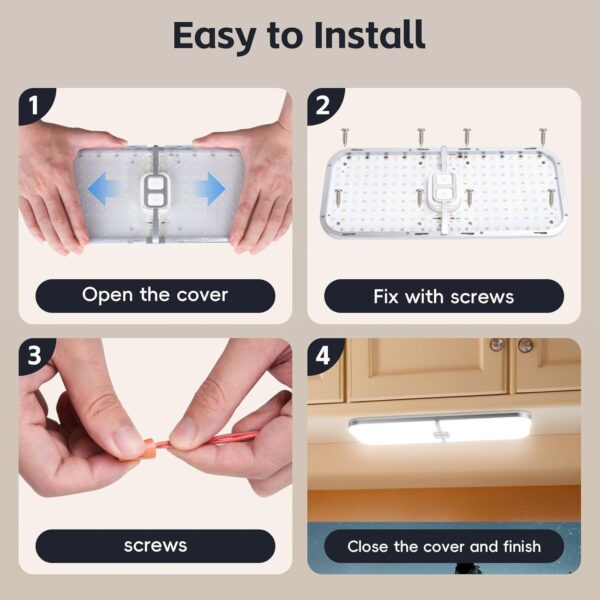 Easy to Install

1

Open the cover

2

Fix with screws

3

screws

4

Close the cover and finish